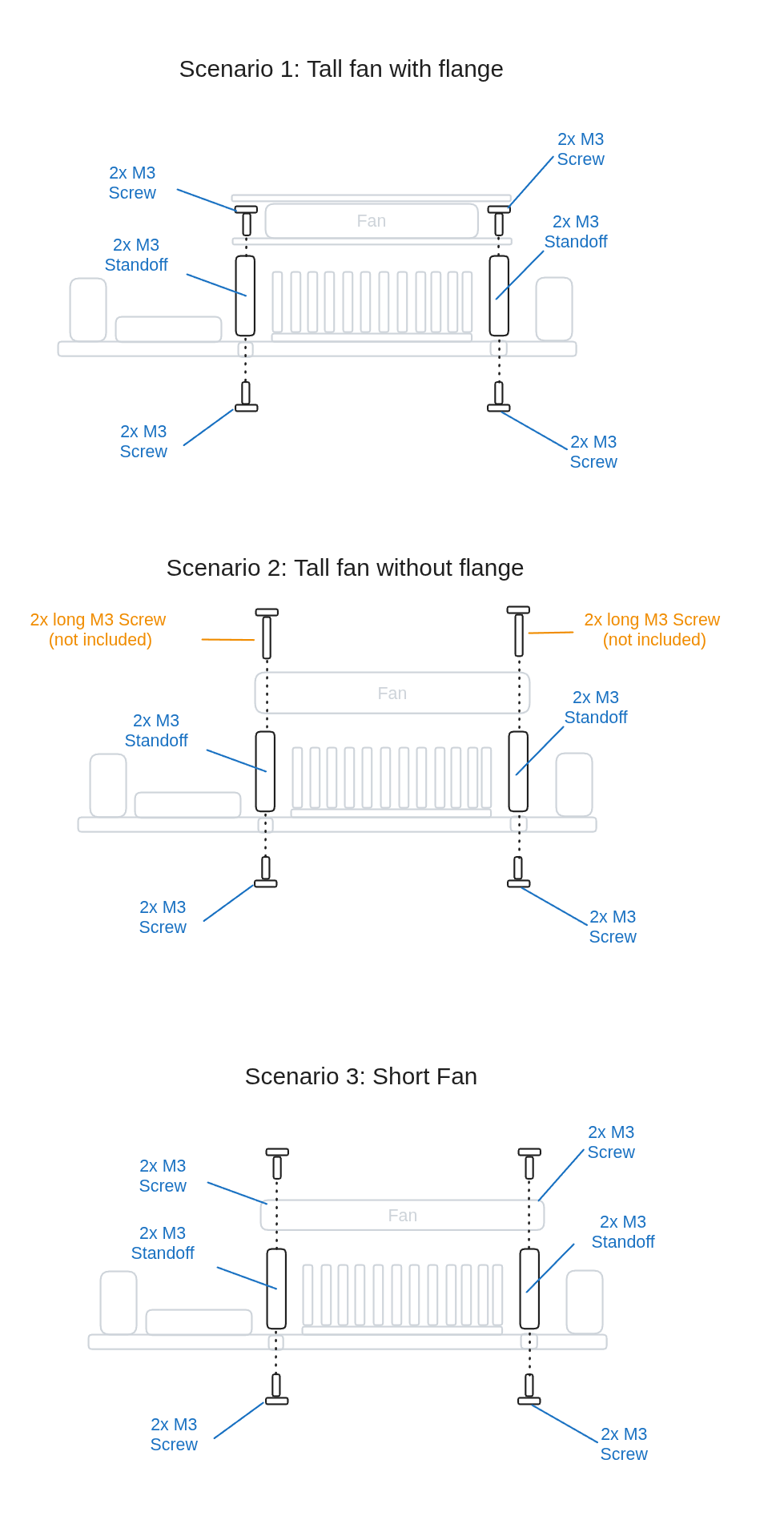 Scenario 1: Tall fan with flange

2x M3 Screw

2x M3 Screw

Fan

2x M3 Standoff

2x M3 Standoff

2x M3 Screw

2x M3 Screw

Scenario 2: Tall fan without flange

2x long M3 Screw (not included)

2x long M3 Screw (not included)

Fan

2x M3 Standoff

2x M3 Standoff

2x M3 Screw

2x M3 Screw

Scenario 3: Short Fan

2x M3 Screw

2x M3 Screw

Fan

2x M3 Standoff

2x M3 Standoff

2x M3 Screw

2x M3 Screw